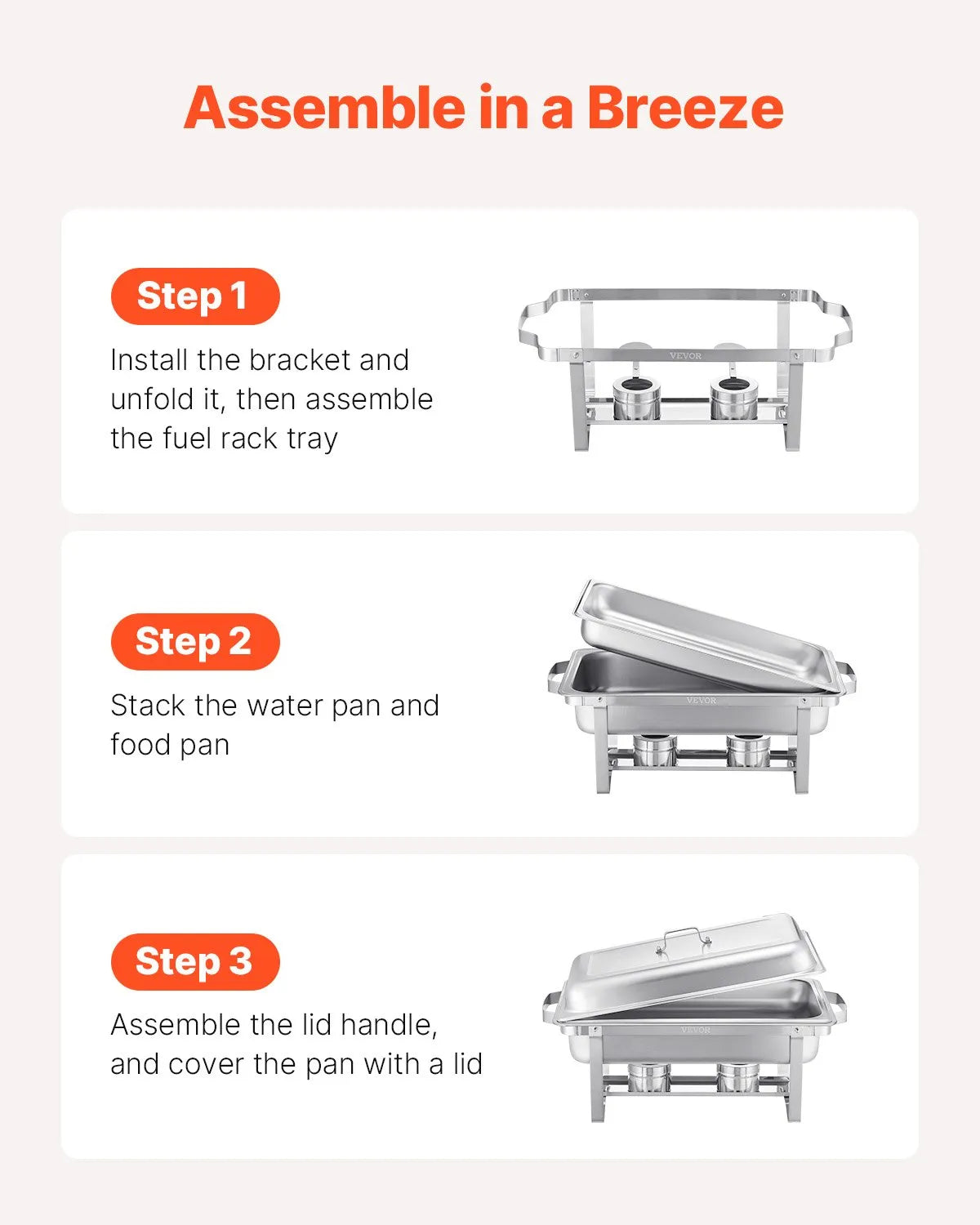 Assemble in a Breeze

Step 1

Install the bracket and unfold it, then assemble the fuel rack tray

VEVOR

Step 2

Stack the water pan and food pan

VEVOR

Step 3

Assemble the lid handle, and cover the pan with a lid

VEVOR